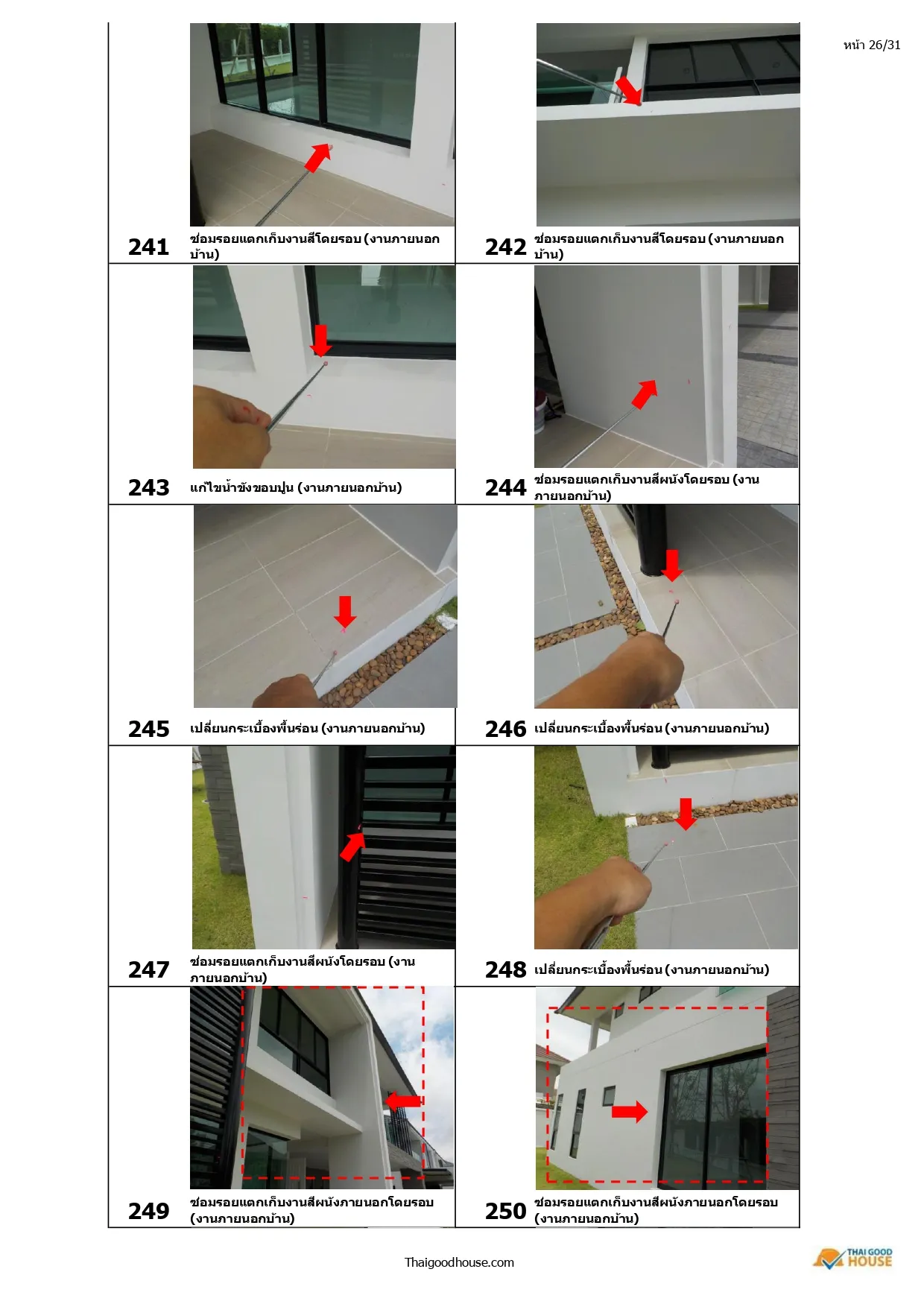 หน้า 26/31

| | | | |
|---|---|---|---|
| 241 | ซ่อมรอยแตกเก็บงานสีโดยรอบ (งานภายนอกบ้าน) | 242 | ซ่อมรอยแตกเก็บงานสีโดยรอบ (งานภายนอกบ้าน) |
| 243 | แก้ไขน้ำขังขอบปูน (งานภายนอกบ้าน) | 244 | ซ่อมรอยแตกเก็บงานสีผนังโดยรอบ (งานภายนอกบ้าน) |
| 245 | เปลี่ยนกระเบื้องพื้นร่อน (งานภายนอกบ้าน) | 246 | เปลี่ยนกระเบื้องพื้นร่อน (งานภายนอกบ้าน) |
| 247 | ซ่อมรอยแตกเก็บงานสีผนังโดยรอบ (งานภายนอกบ้าน) | 248 | เปลี่ยนกระเบื้องพื้นร่อน (งานภายนอกบ้าน) |
| 249 | ซ่อมรอยแตกเก็บงานสีผนังภายนอกโดยรอบ (งานภายนอกบ้าน) | 250 | ซ่อมรอยแตกเก็บงานสีผนังภายนอกโดยรอบ (งานภายนอกบ้าน) |

Thaigoodhouse.com

THAI GOOD HOUSE