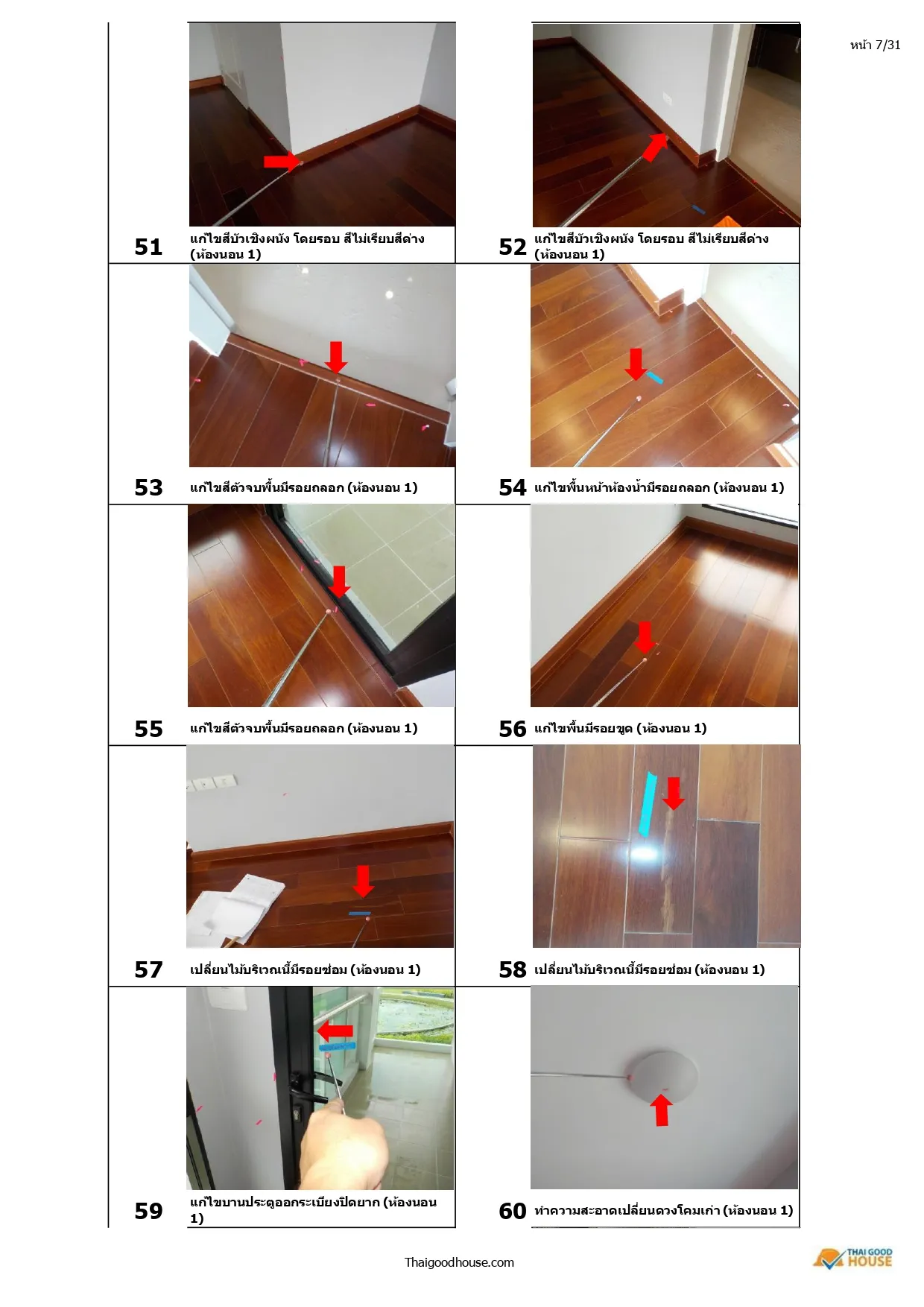 หน้า 7/31

51 แก้ไขสีบัวเชิงผนัง โดยรอบ สีไม่เรียบสีด่าง (ห้องนอน 1)

52 แก้ไขสีบัวเชิงผนัง โดยรอบ สีไม่เรียบสีด่าง (ห้องนอน 1)

53 แก้ไขสีตัวจบพื้นมีรอยถลอก (ห้องนอน 1)

54 แก้ไขพื้นหน้าห้องน้ำมีรอยถลอก (ห้องนอน 1)

55 แก้ไขสีตัวจบพื้นมีรอยถลอก (ห้องนอน 1)

56 แก้ไขพื้นมีรอยขูด (ห้องนอน 1)

57 เปลี่ยนไม้บริเวณนี้มีรอยซ่อม (ห้องนอน 1)

58 เปลี่ยนไม้บริเวณนี้มีรอยซ่อม (ห้องนอน 1)

59 แก้ไขบานประตูออกระเบียงปิดยาก (ห้องนอน 1)

60 ทำความสะอาดเปลี่ยนดวงโคมเก่า (ห้องนอน 1)

Thaigoodhouse.com

THAI GOOD HOUSE